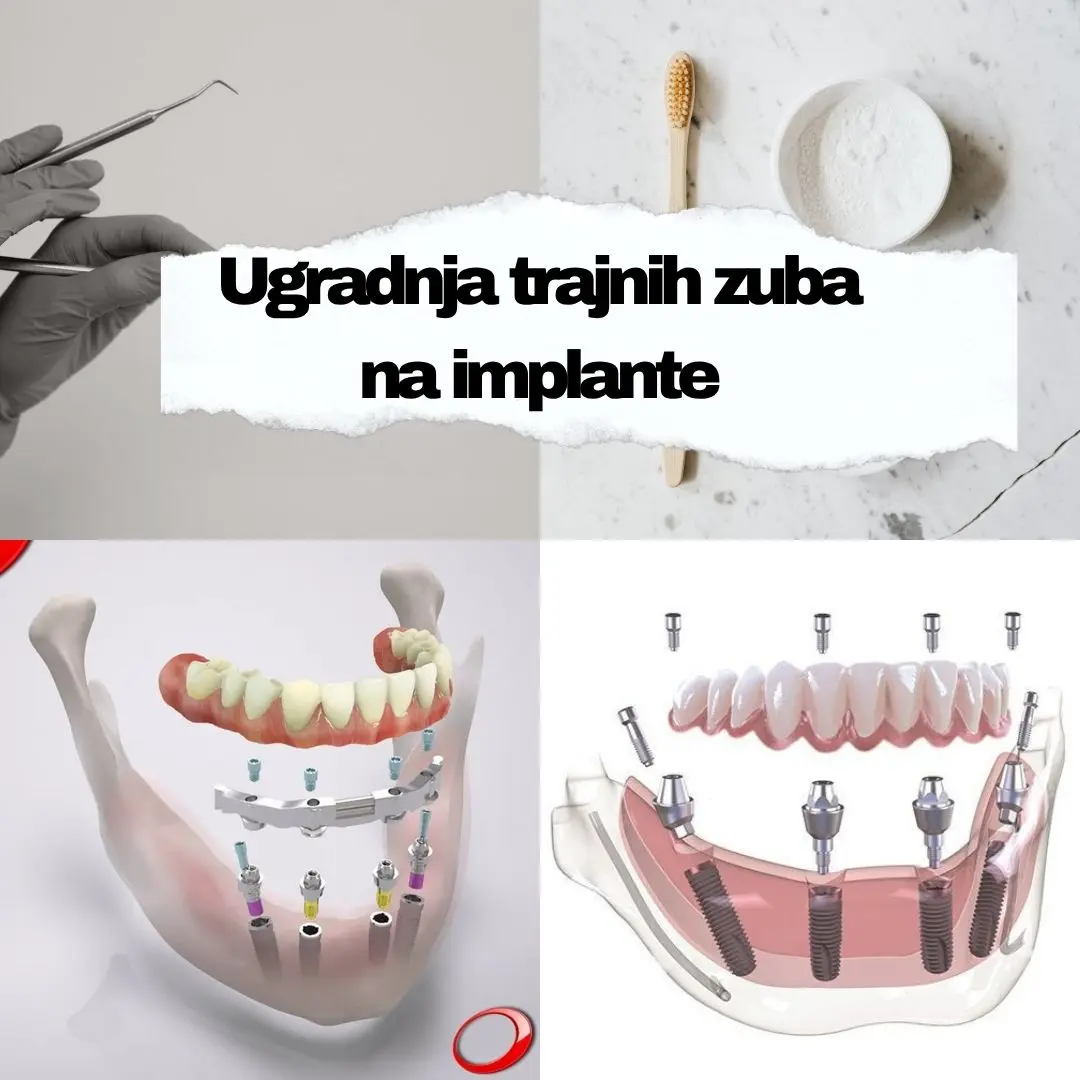 Ugradnja trajnih zuba na implante